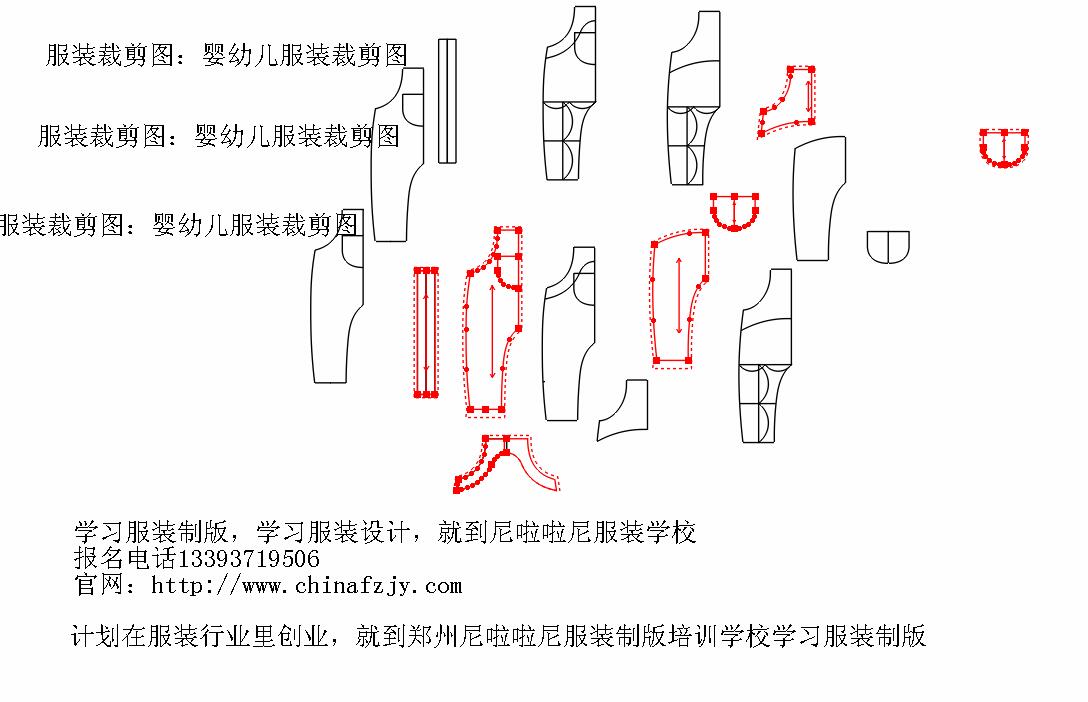 服装裁剪图：婴幼儿服装裁剪图

服装裁剪图：婴幼儿服装裁剪图

服装裁剪图：婴幼儿服装裁剪图

学习服装制版，学习服装设计，就到尼啦啦尼服装学校
报名电话13393719506
官网：http://www.chinafzjy.com

计划在服装行业里创业，就到郑州尼啦啦尼服装制版培训学校学习服装制版